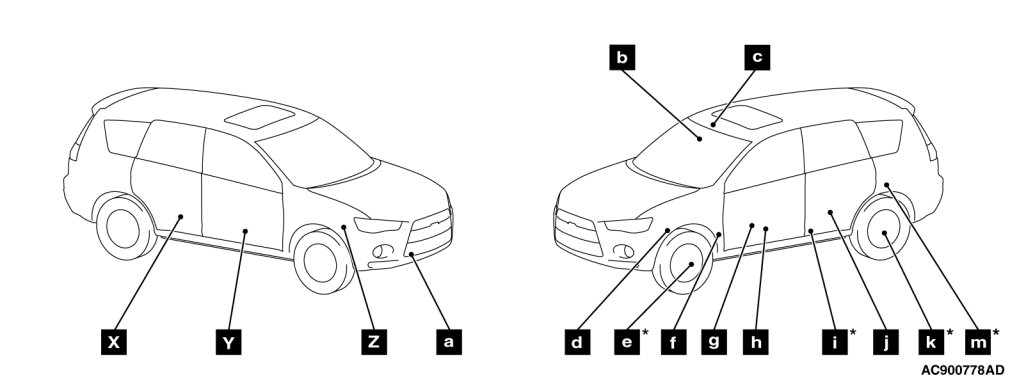 b
c
X
Y
Z
a
d
e*
f
g
h
i*
j
k*
m*
AC900778AD