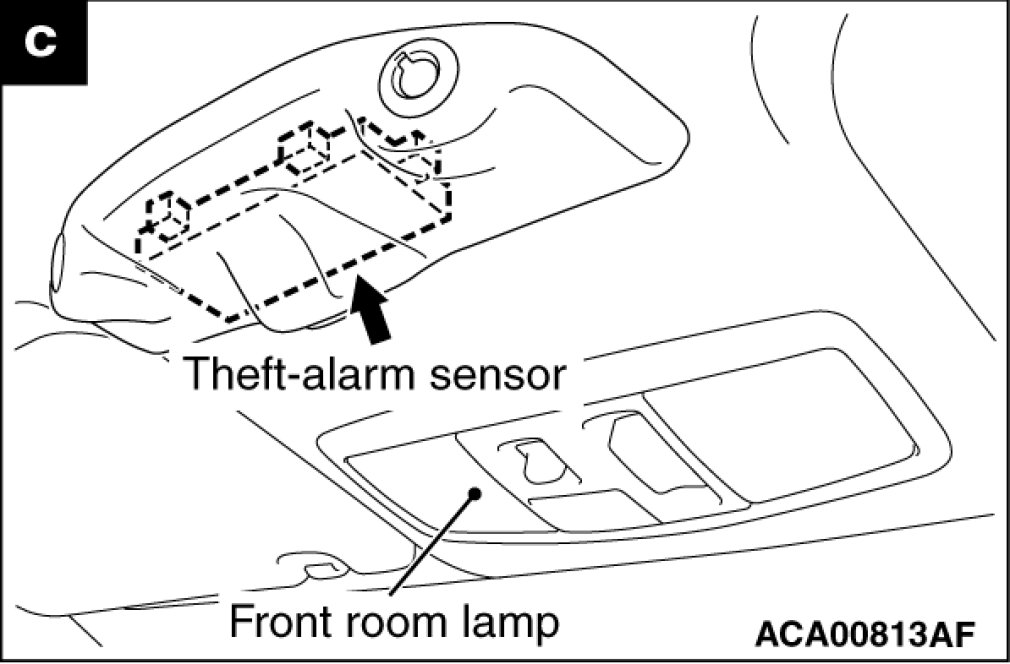 C

Theft-alarm sensor

Front room lamp

ACA00813AF