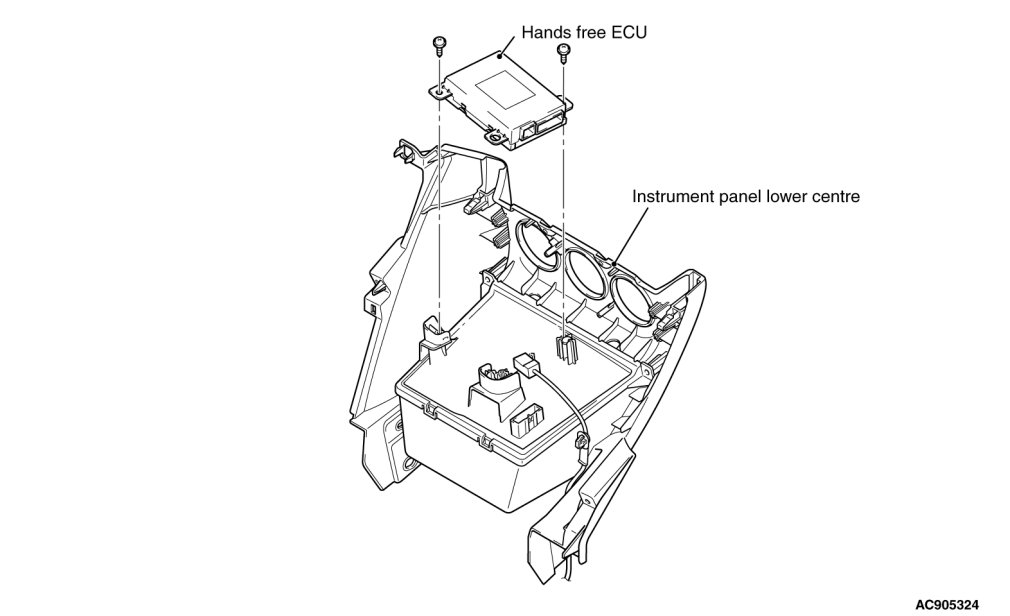 Hands free ECU

Instrument panel lower centre

AC905324