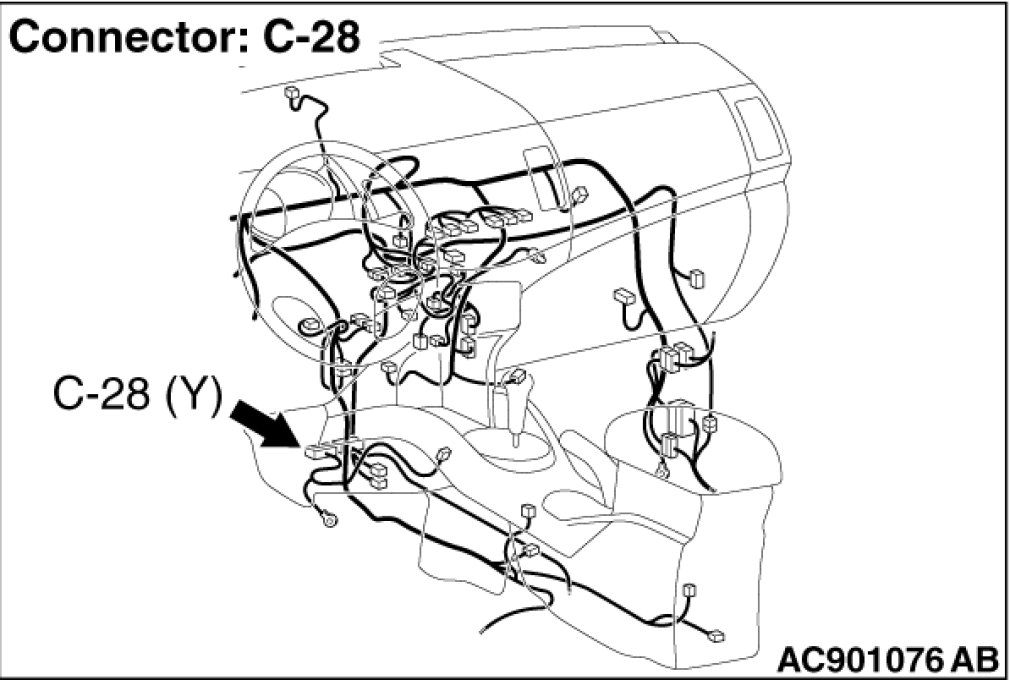 Connector: C-28

C-28 (Y)

AC901076 AB