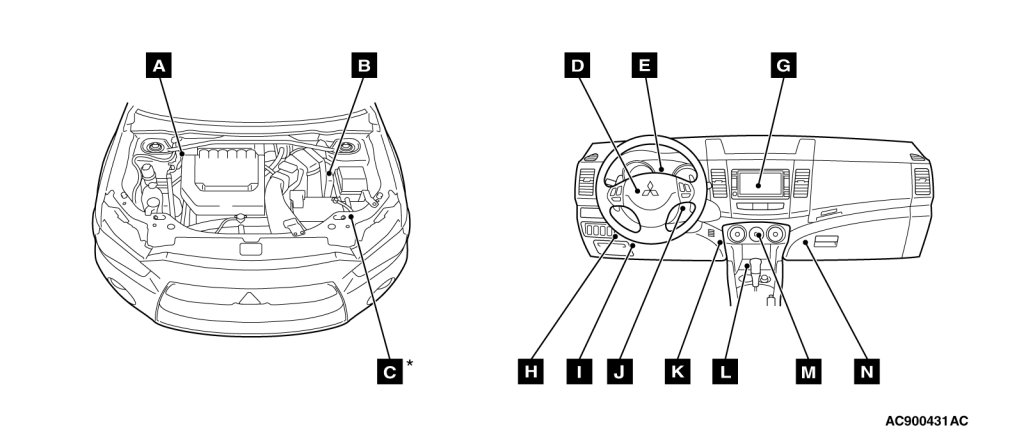 A
B
C *
D
E
G
H
I
J
K
L
M
N
AC900431AC