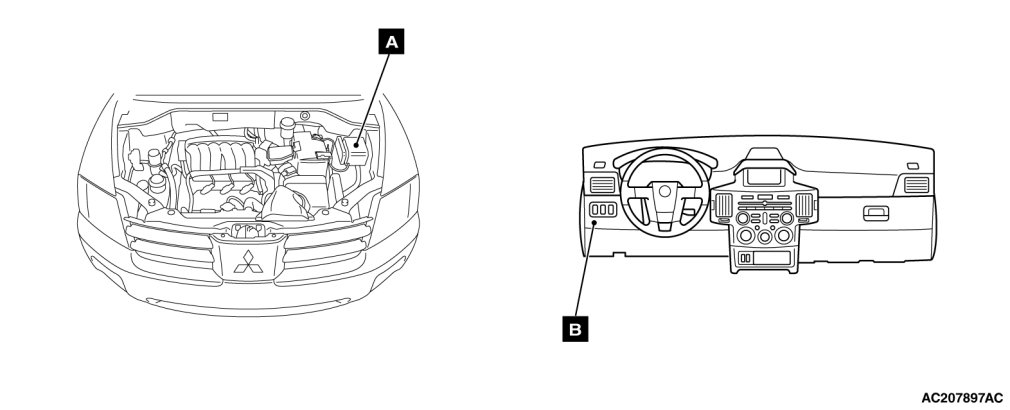 A

B

AC207897AC