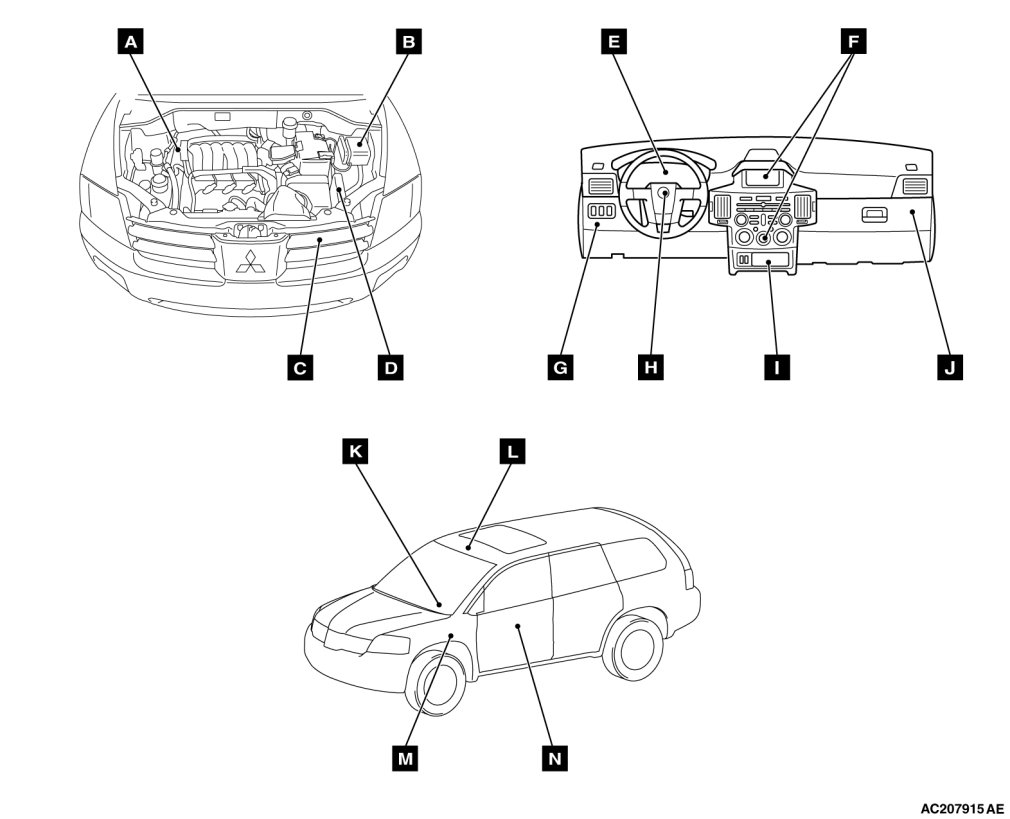 A
B
C
D
E
F
G
H
I
J
K
L
M
N
AC207915 AE