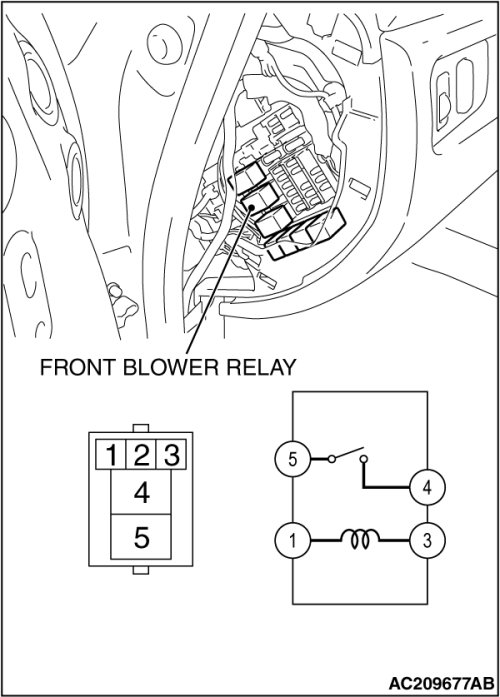 FRONT BLOWER RELAY

1 2 3
4
5

5
4
1
3

AC209677AB