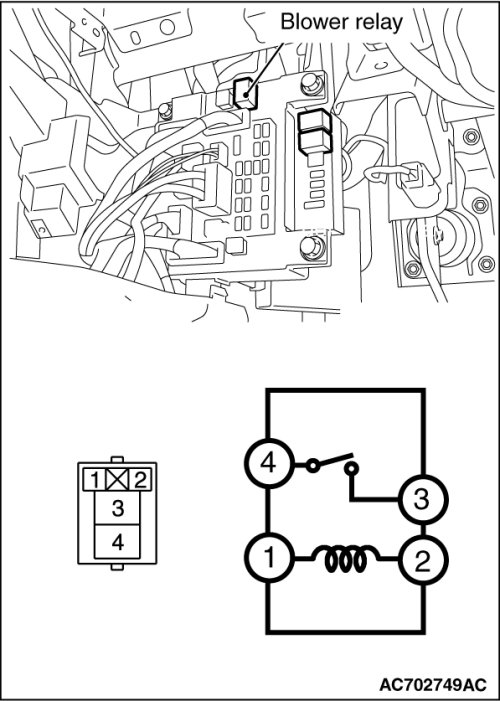 Blower relay

1
2
3
4

4
3
1
2

AC702749AC