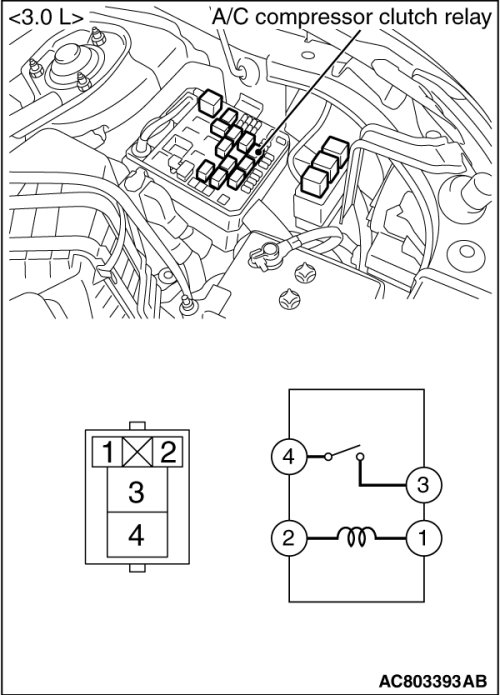 <3.0 L>

A/C compressor clutch relay

1
2
3
4

4
3
2
1

AC803393AB