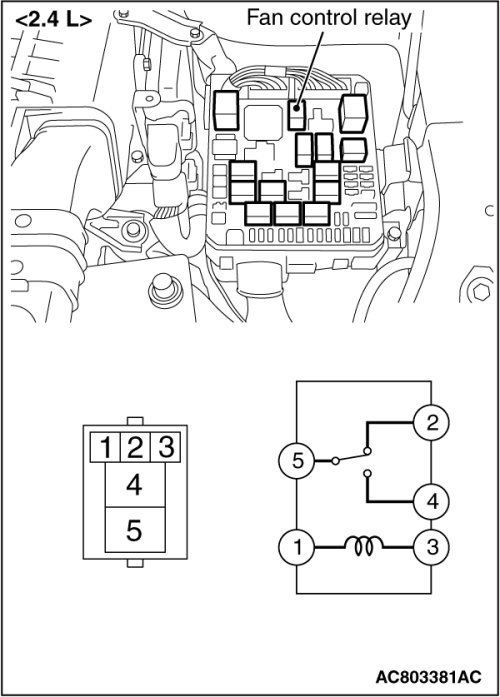 <2.4 L>
Fan control relay

1 2 3
4
5

2
5
4
1
3

AC803381AC