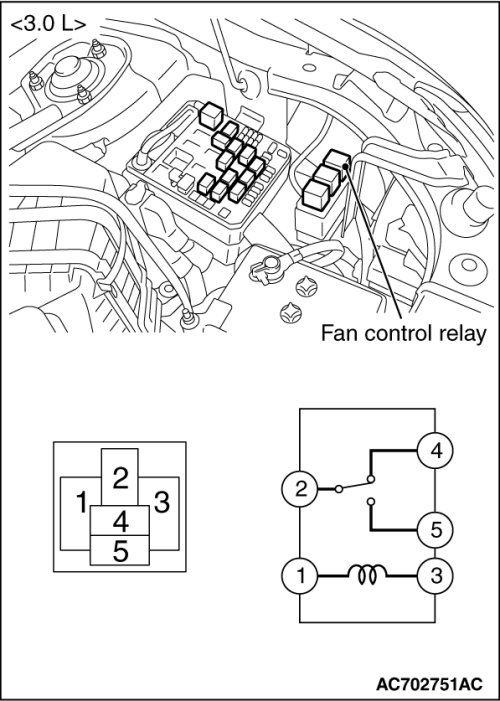 <3.0 L>

Fan control relay

2
1
3
4
5

4
2
5
1
3

AC702751AC