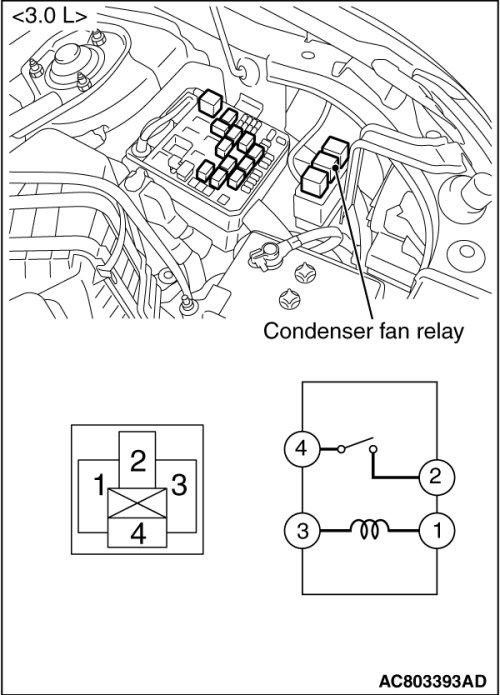 <3.0 L>

Condenser fan relay

2
1
3
4

4
2
3
1

AC803393AD