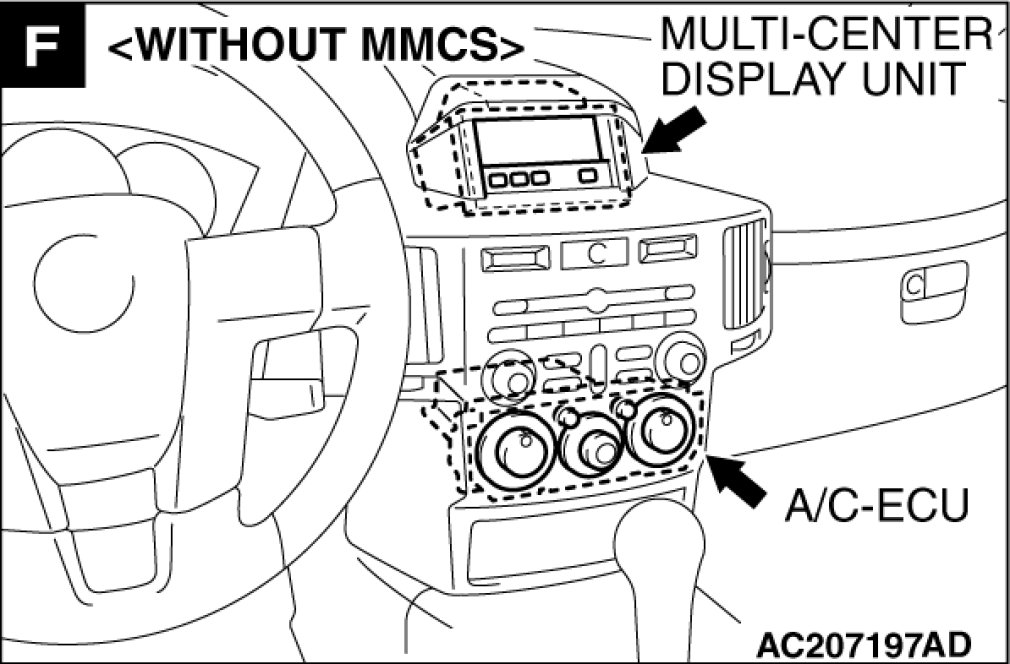 F
<WITHOUT MMCS>
MULTI-CENTER DISPLAY UNIT
A/C-ECU
AC207197AD