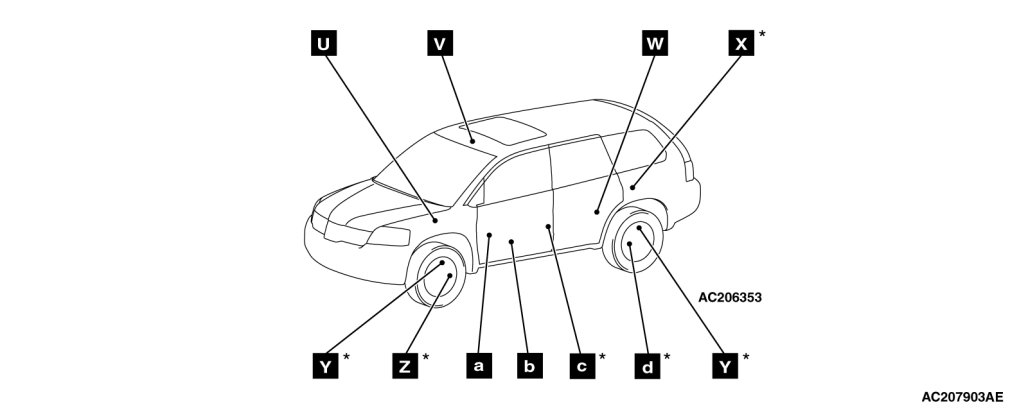 U V W X *

AC206353

Y * Z * a b c * d * Y *

AC207903AE