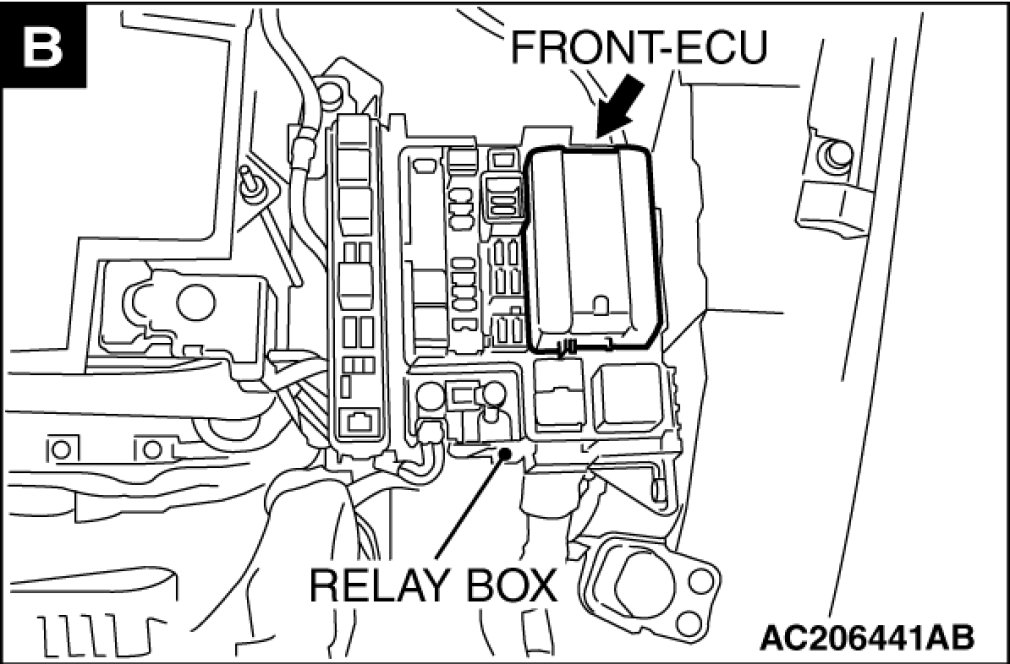 B

FRONT-ECU

RELAY BOX

AC206441AB