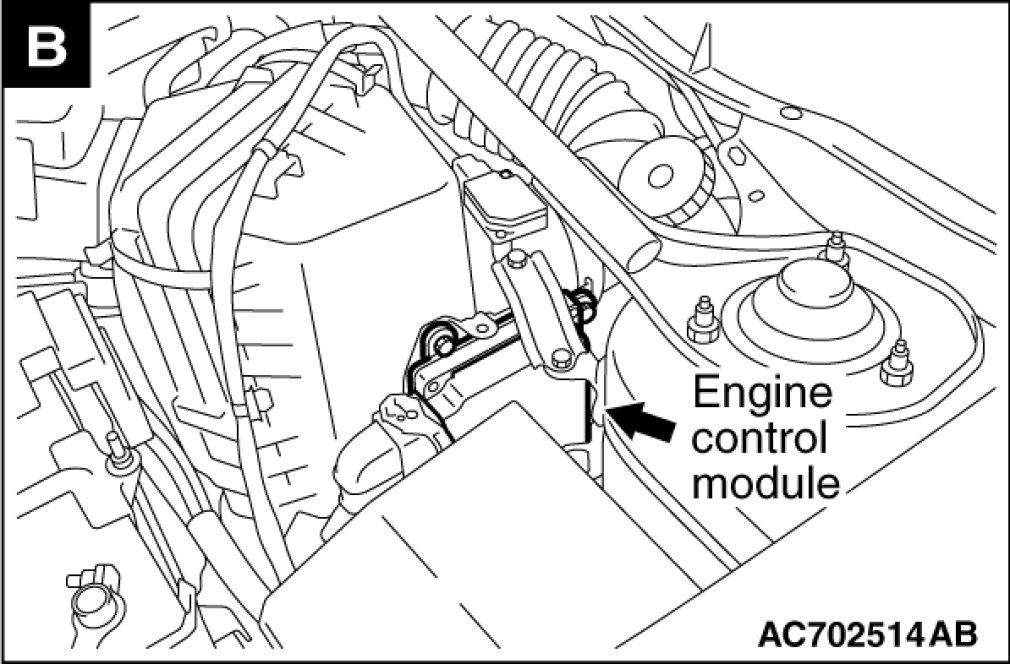 B

Engine control module

AC702514AB