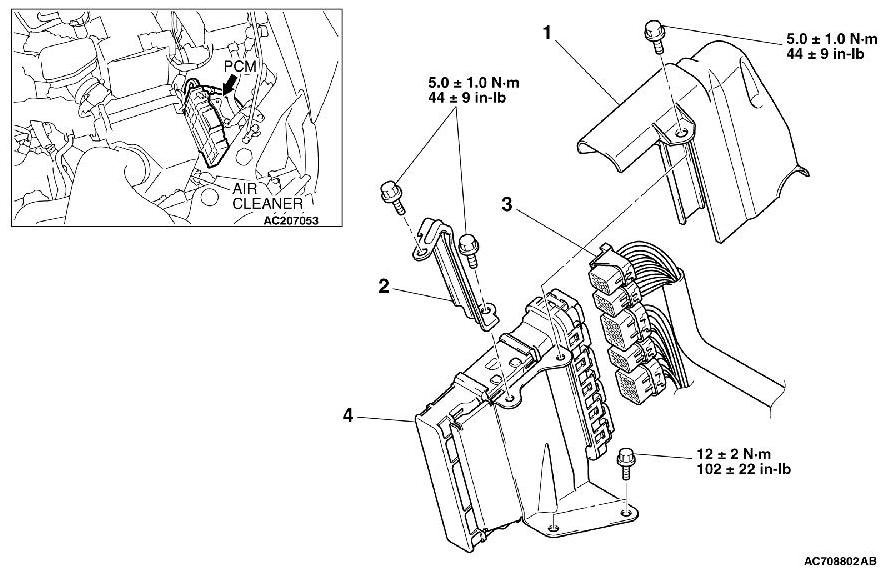 PCM

AIR CLEANER

AC207053

1

5.0 ± 1.0 N·m
44 ± 9 in-lb

5.0 ± 1.0 N·m
44 ± 9 in-lb

3

2

4

12 ± 2 N·m
102 ± 22 in-lb

AC708802AB