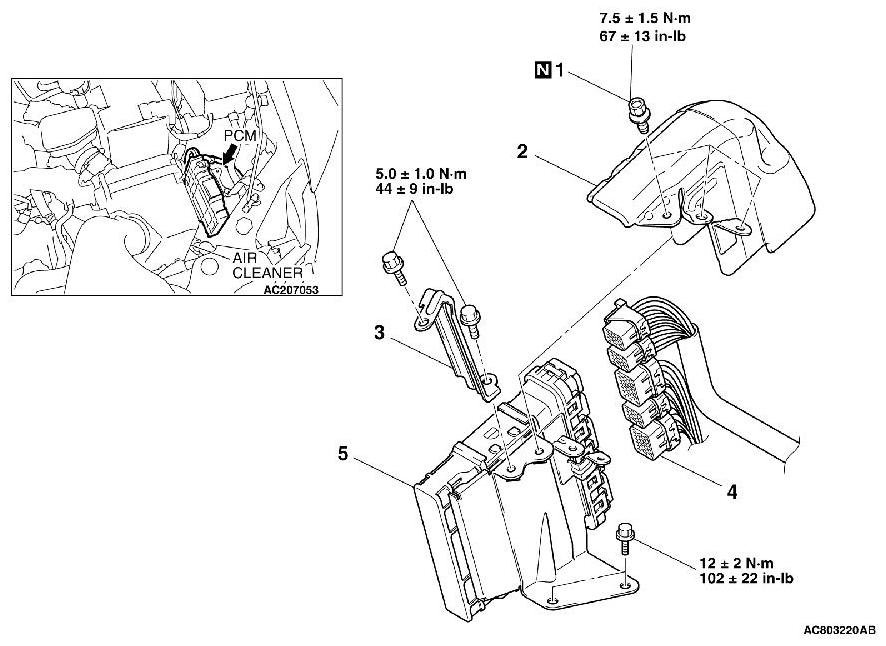 PCM
AIR CLEANER
AC207053

7.5 ± 1.5 N·m
67 ± 13 in-lb

N 1

2

5.0 ± 1.0 N·m
44 ± 9 in-lb

3

5

4

12 ± 2 N·m
102 ± 22 in-lb

AC803220AB