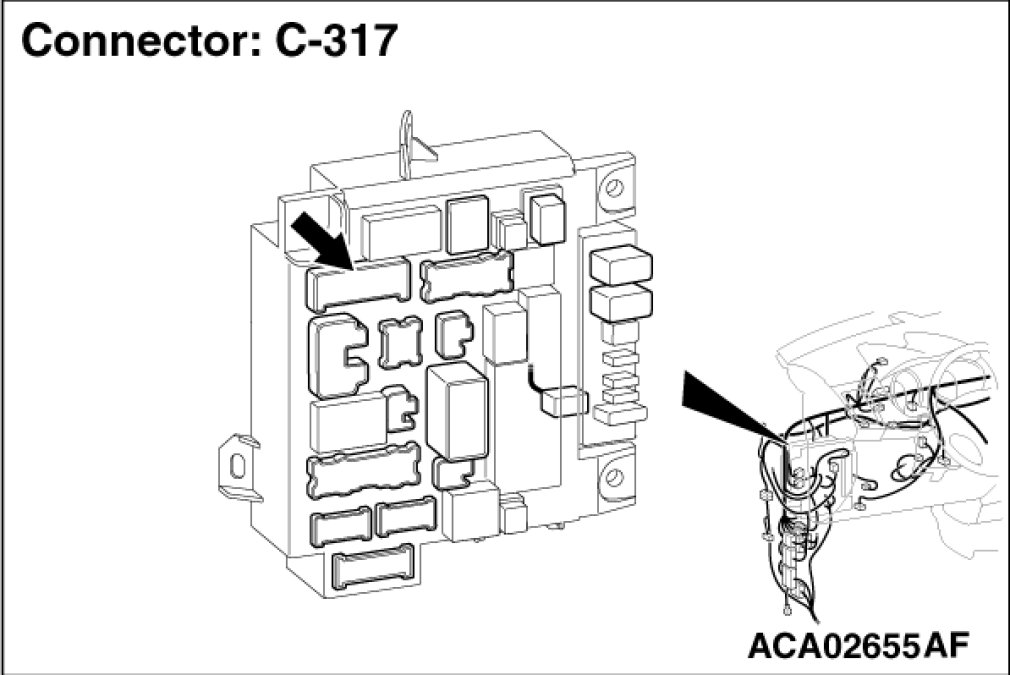 Connector: C-317

ACA02655AF