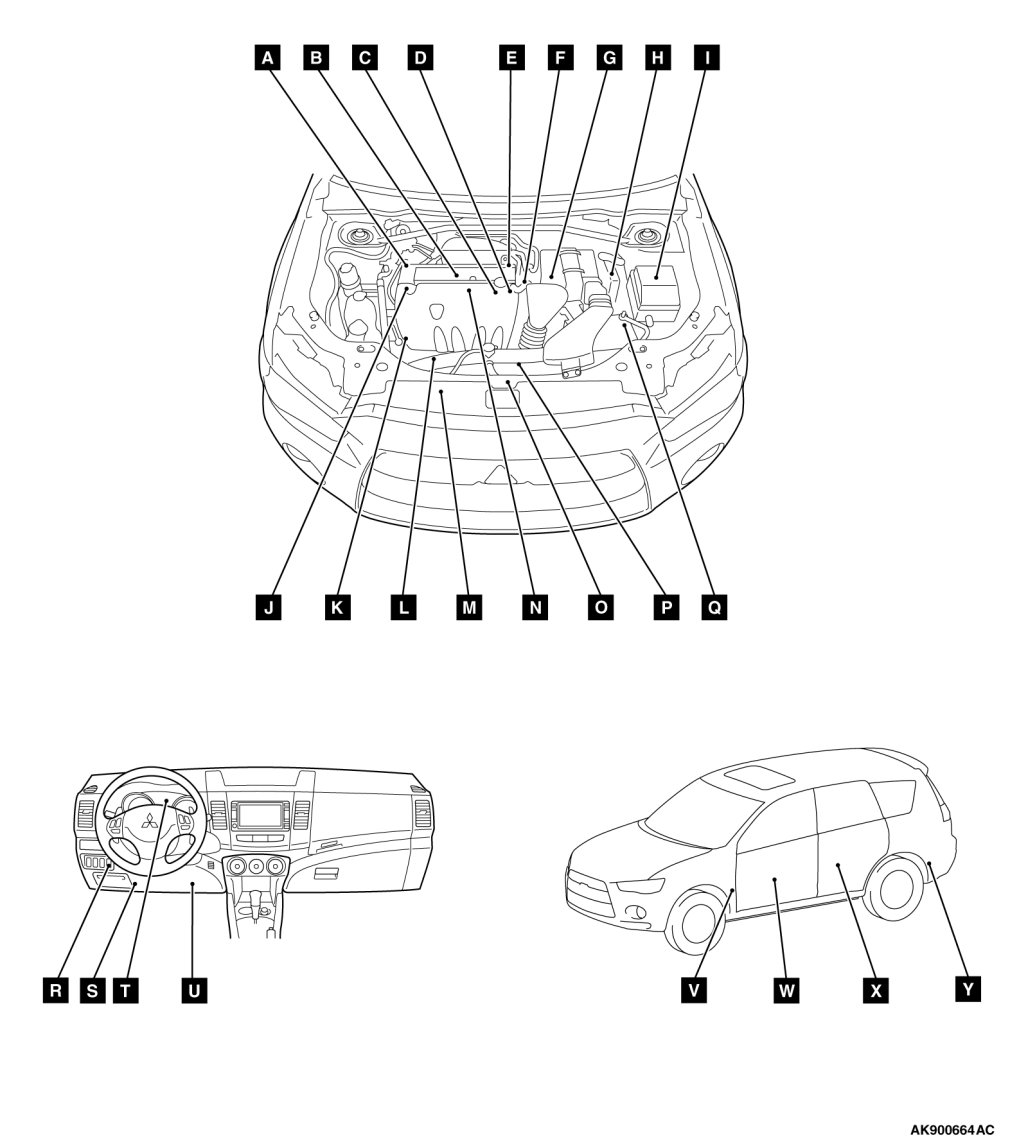 A B C D E F G H I

J K L M N O P Q

R S T U

V W X Y

AK900664AC