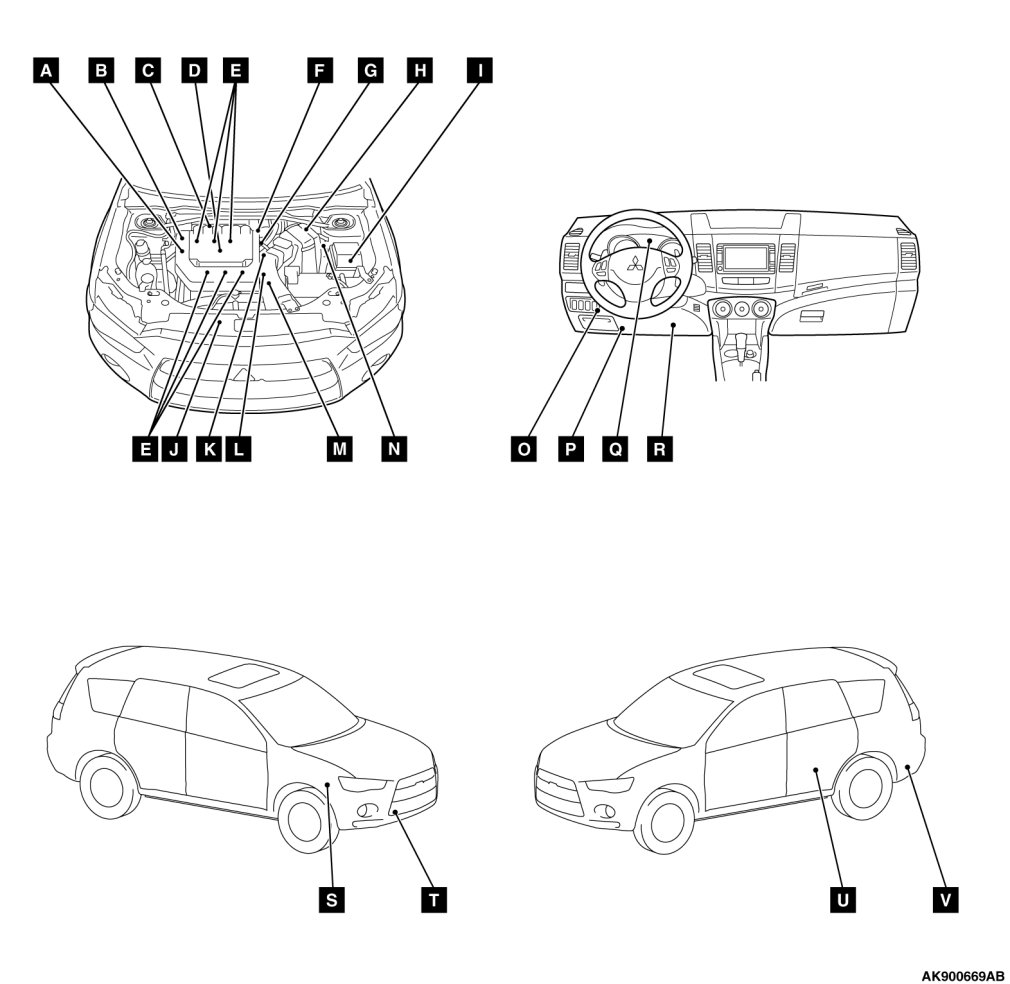 A B C D E F G H I

E J K L M N

O P Q R

S T U V

AK900669AB