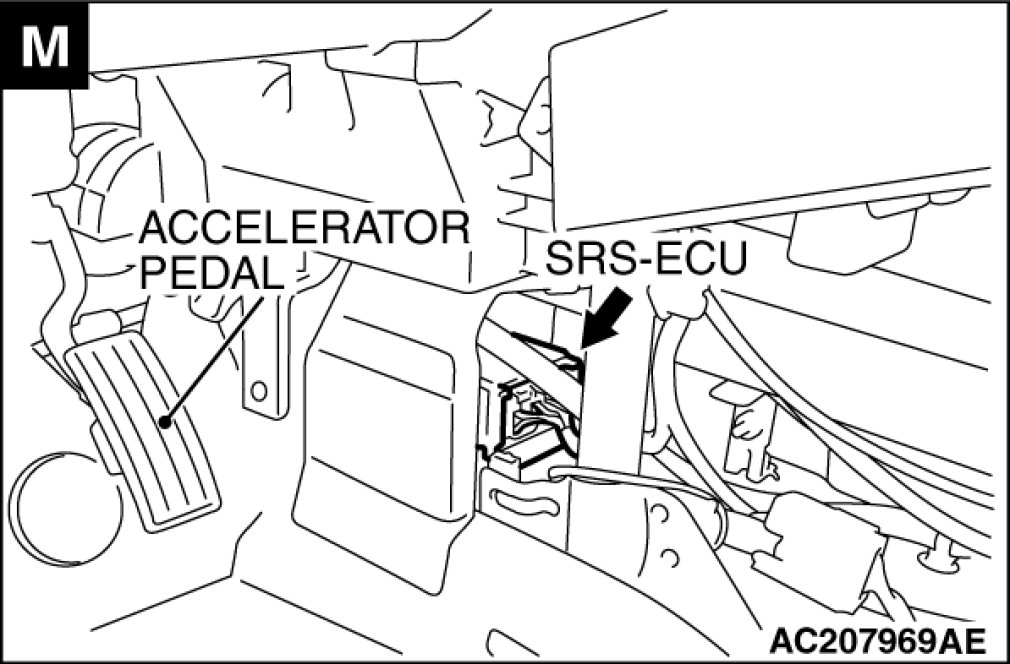 M

ACCELERATOR PEDAL

SRS-ECU

AC207969AE