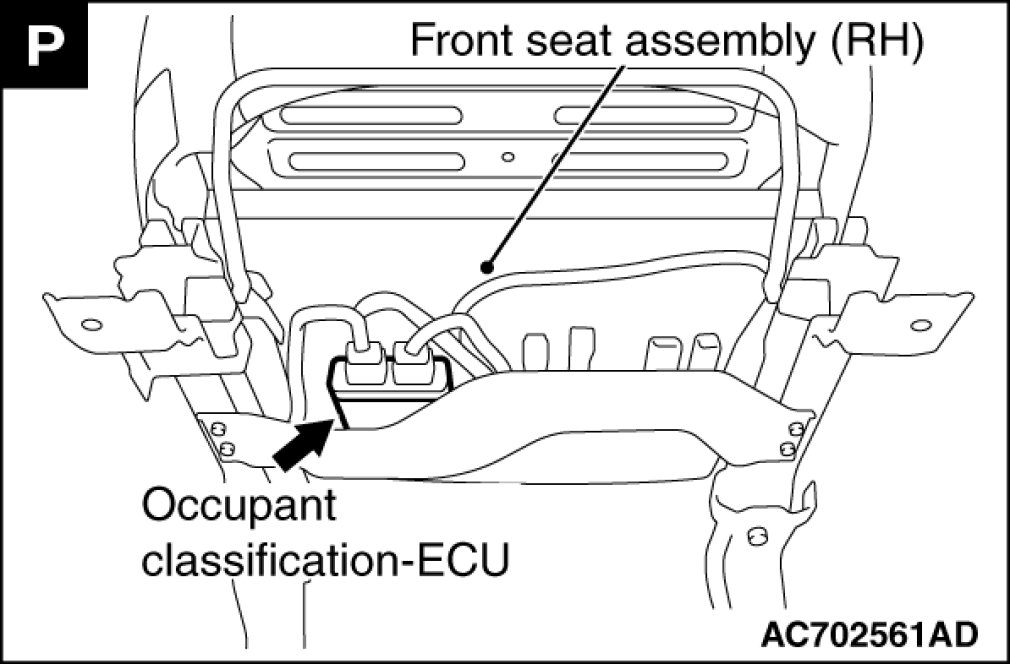 P

Front seat assembly (RH)

Occupant classification-ECU

AC702561AD