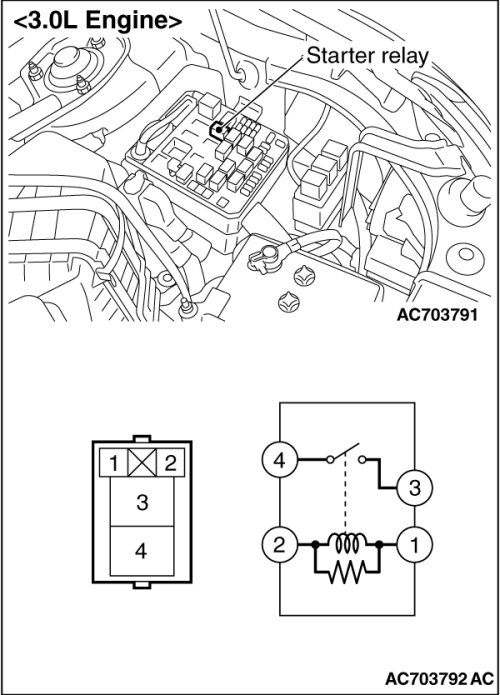 <3.0L Engine>

Starter relay

AC703791

1
2
3
4

4
3
2
1

AC703792 AC