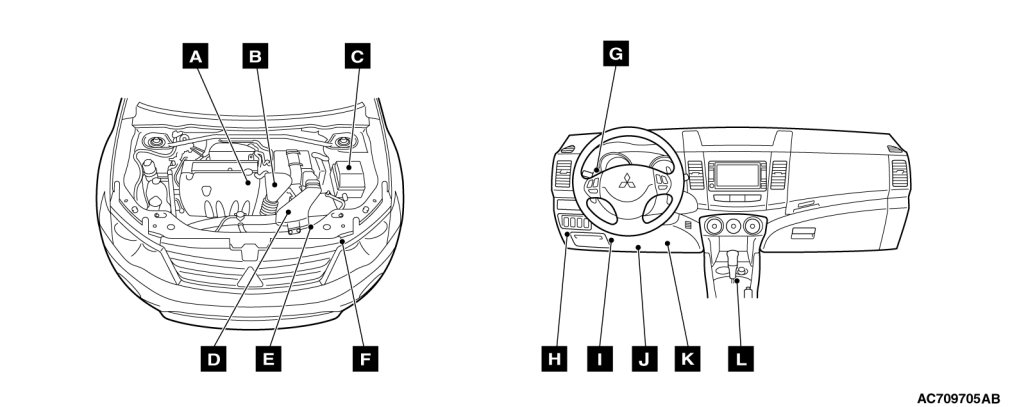 A
B
C
D
E
F
G
H
I
J
K
L
AC709705AB