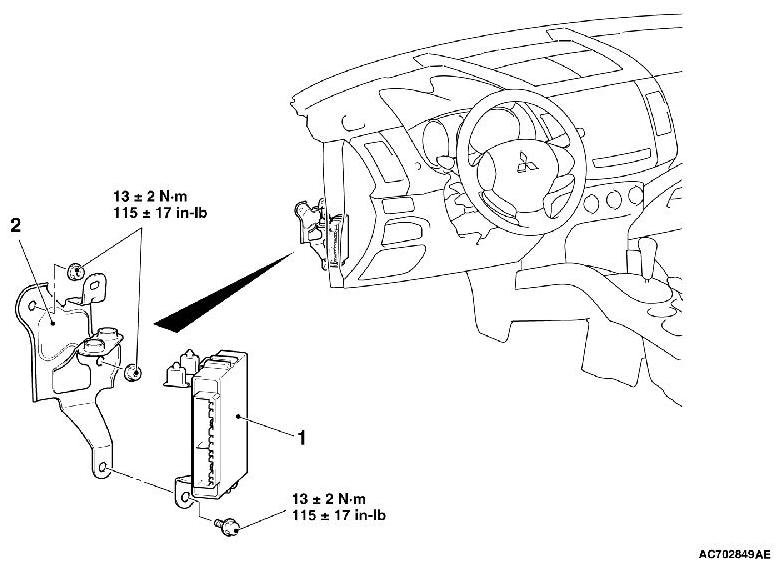 13 ± 2 N·m
115 ± 17 in-lb

2

1

13 ± 2 N·m
115 ± 17 in-lb

AC702849AE