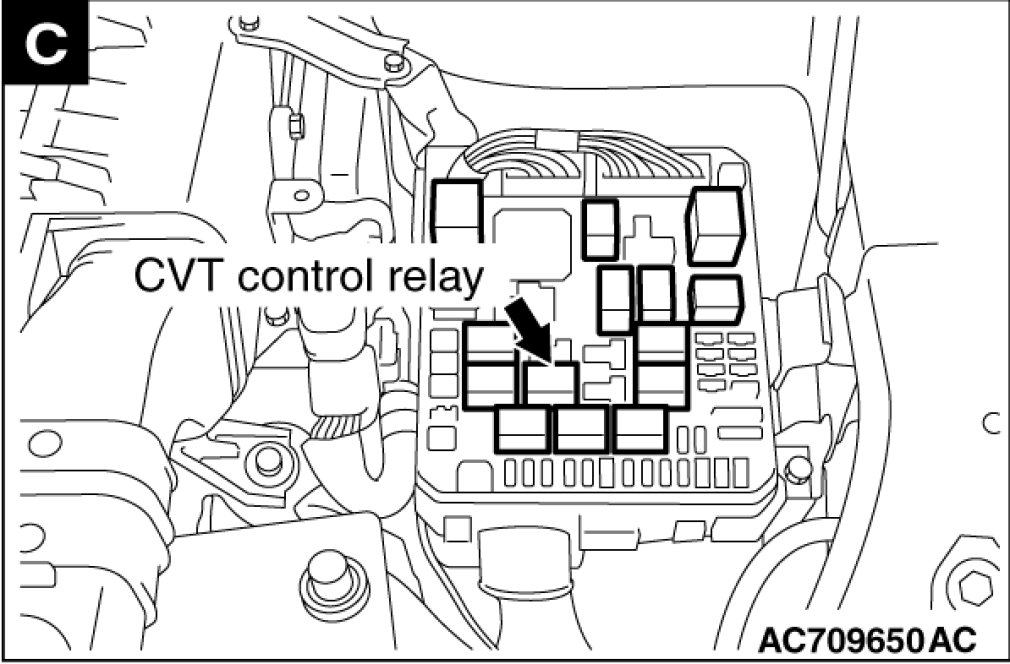 C

CVT control relay

AC709650AC