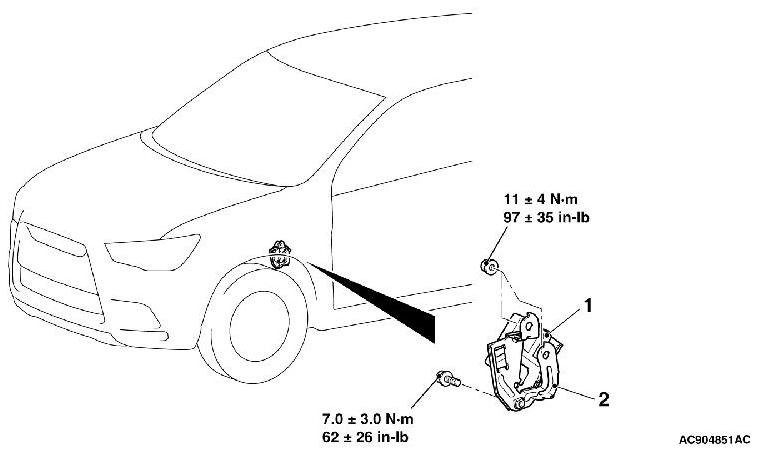 11 ± 4 N·m
97 ± 35 in-lb

1

2

7.0 ± 3.0 N·m
62 ± 26 in-lb

AC904851AC