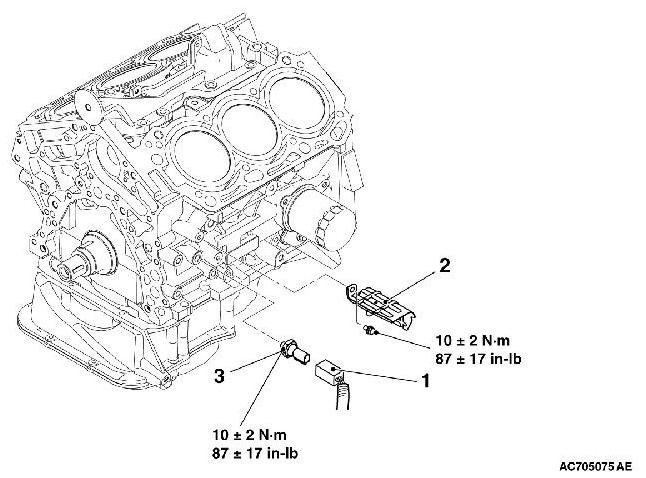 2

10 ± 2 N·m
87 ± 17 in-lb

3

1

10 ± 2 N·m
87 ± 17 in-lb

AC705075 AE