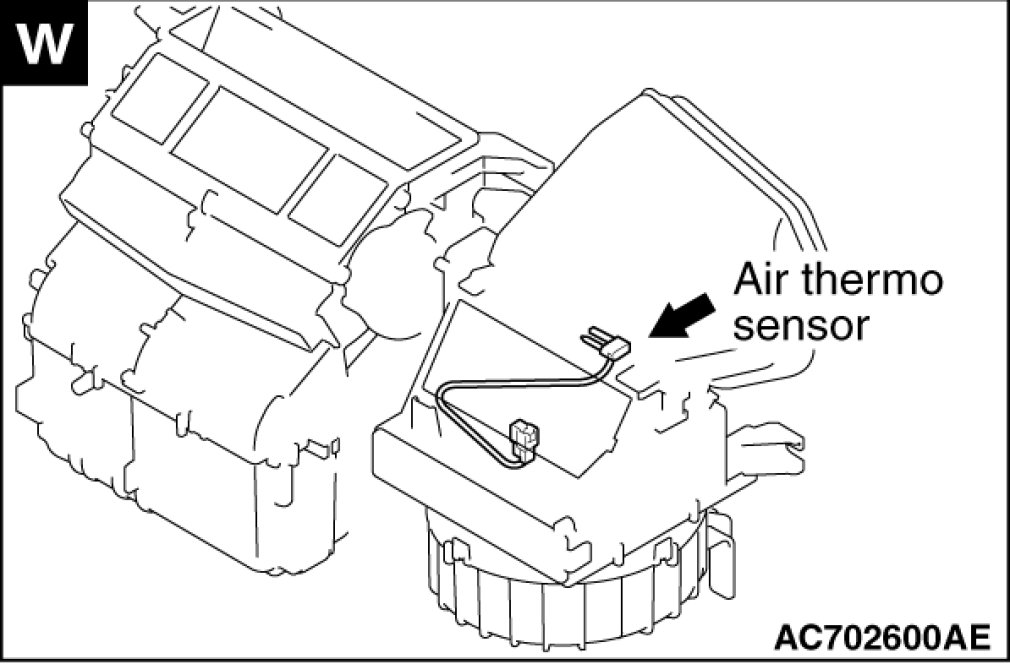 W

Air thermo sensor

AC702600AE