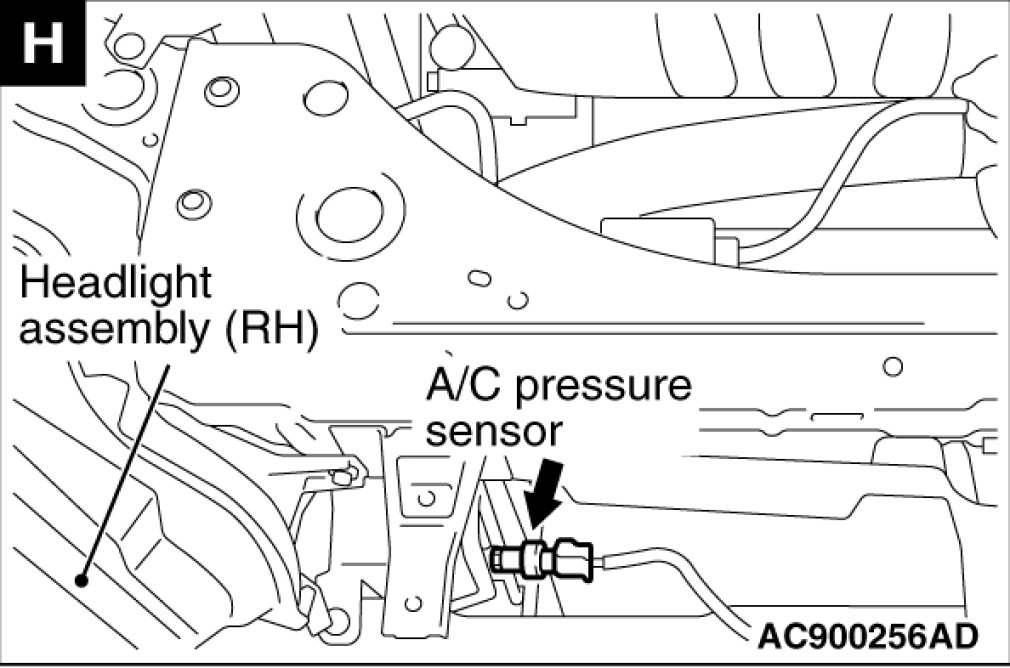 H

Headlight assembly (RH)

A/C pressure sensor

AC900256AD