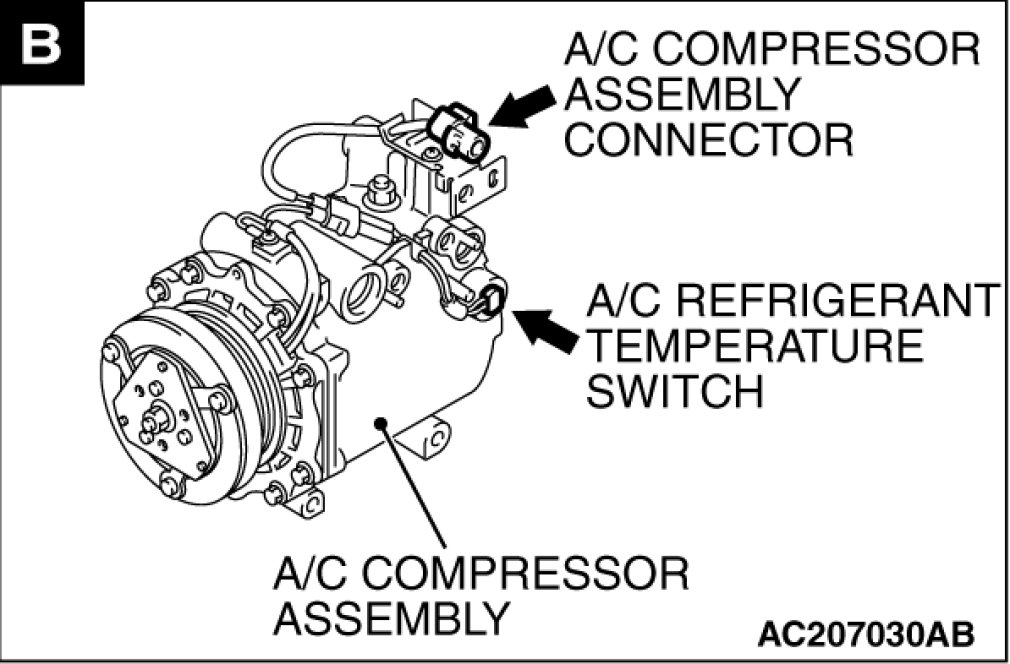 B

A/C COMPRESSOR ASSEMBLY CONNECTOR

A/C REFRIGERANT TEMPERATURE SWITCH

A/C COMPRESSOR ASSEMBLY

AC207030AB