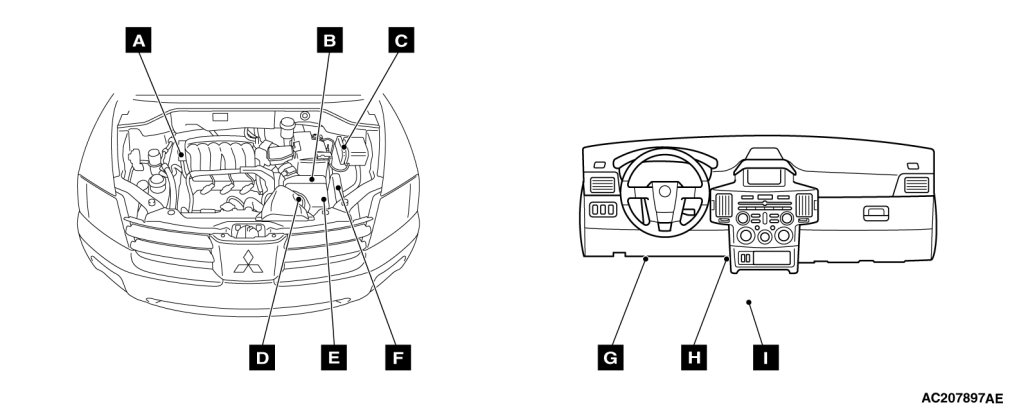 A
B
C
D
E
F
G
H
I
AC207897AE