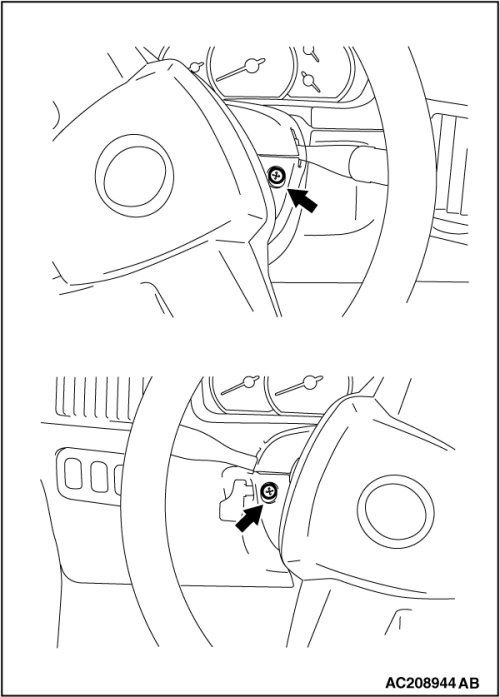 AC208944 AB