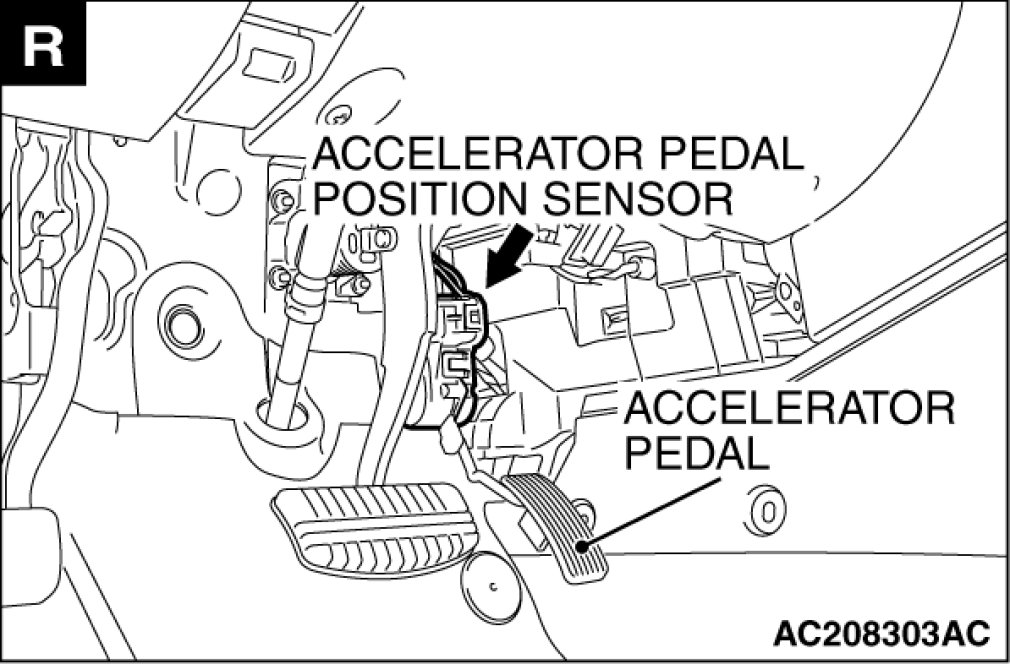 R

ACCELERATOR PEDAL POSITION SENSOR

ACCELERATOR PEDAL

AC208303AC