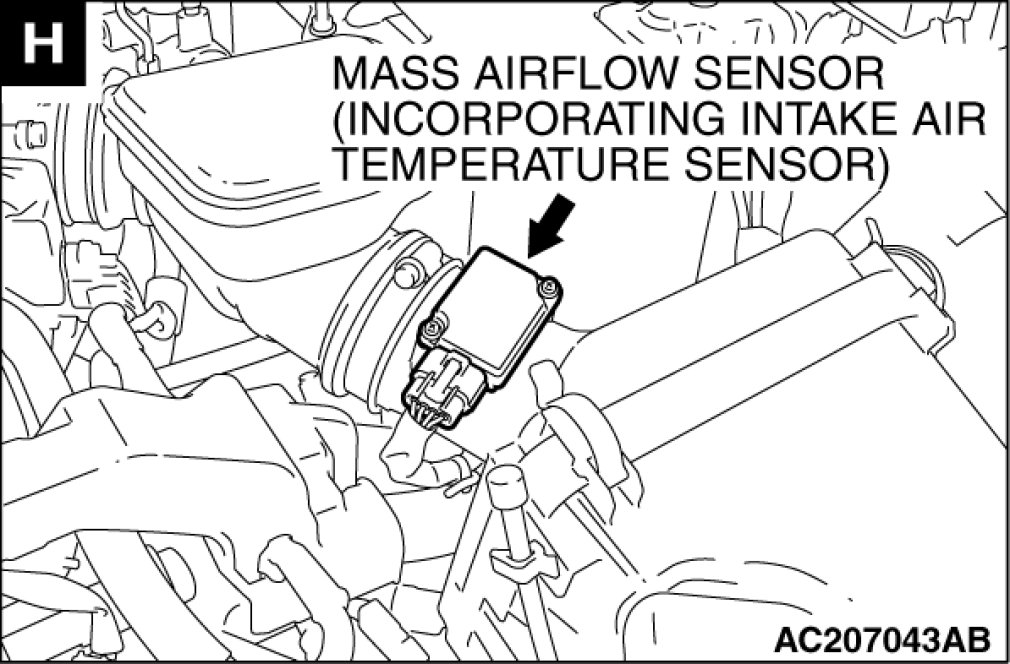 H

MASS AIRFLOW SENSOR (INCORPORATING INTAKE AIR TEMPERATURE SENSOR)

AC207043AB