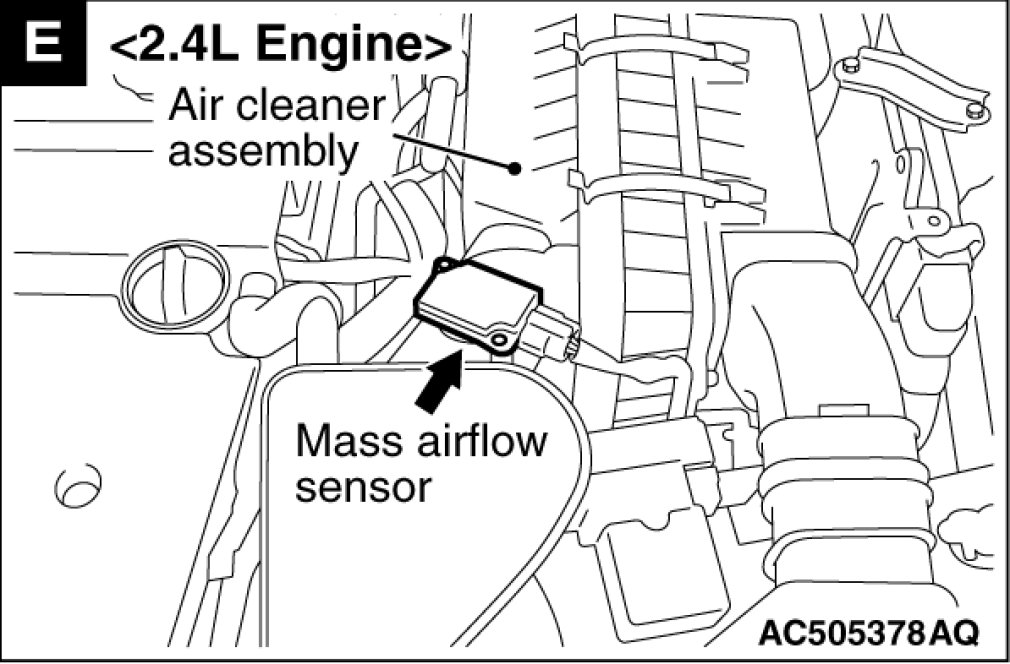 E
<2.4L Engine>
Air cleaner assembly
Mass airflow sensor
AC505378AQ