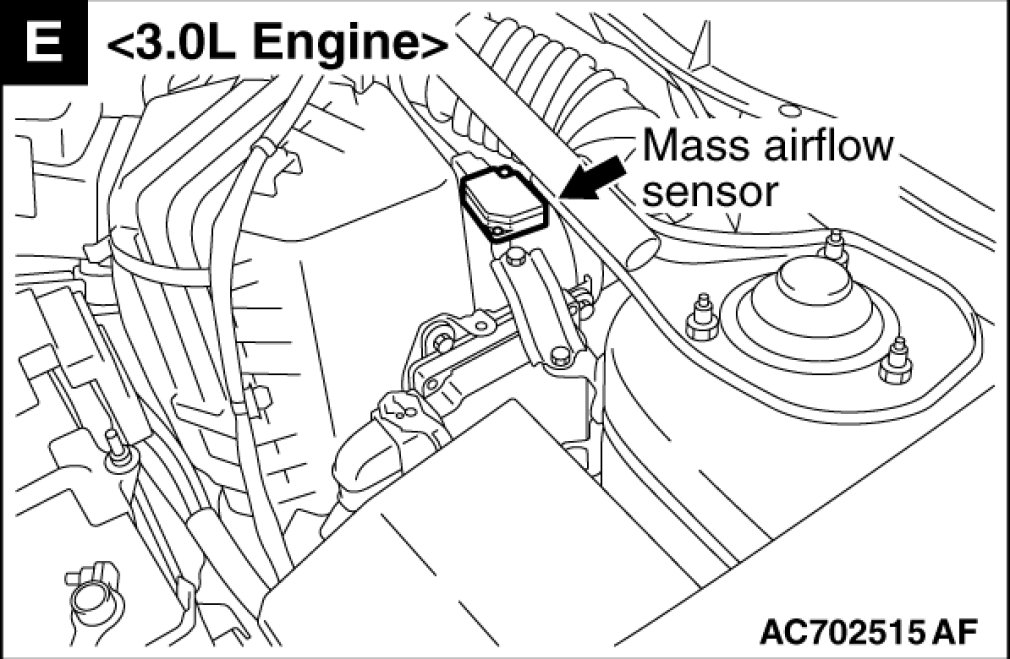 E <3.0L Engine>

Mass airflow sensor

AC702515 AF