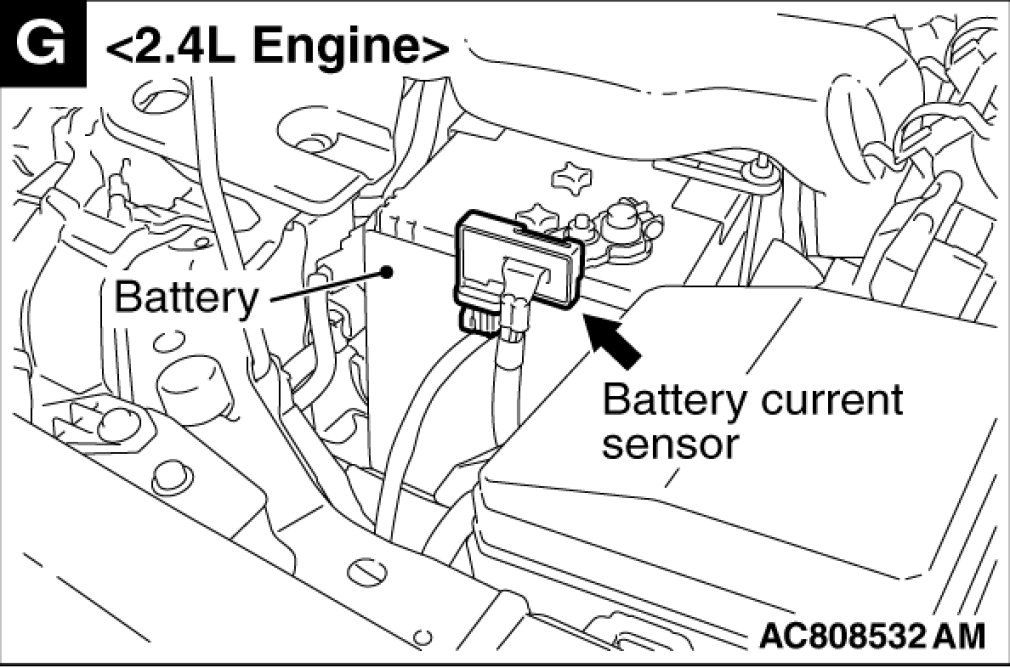 G <2.4L Engine>

Battery

Battery current sensor

AC808532 AM