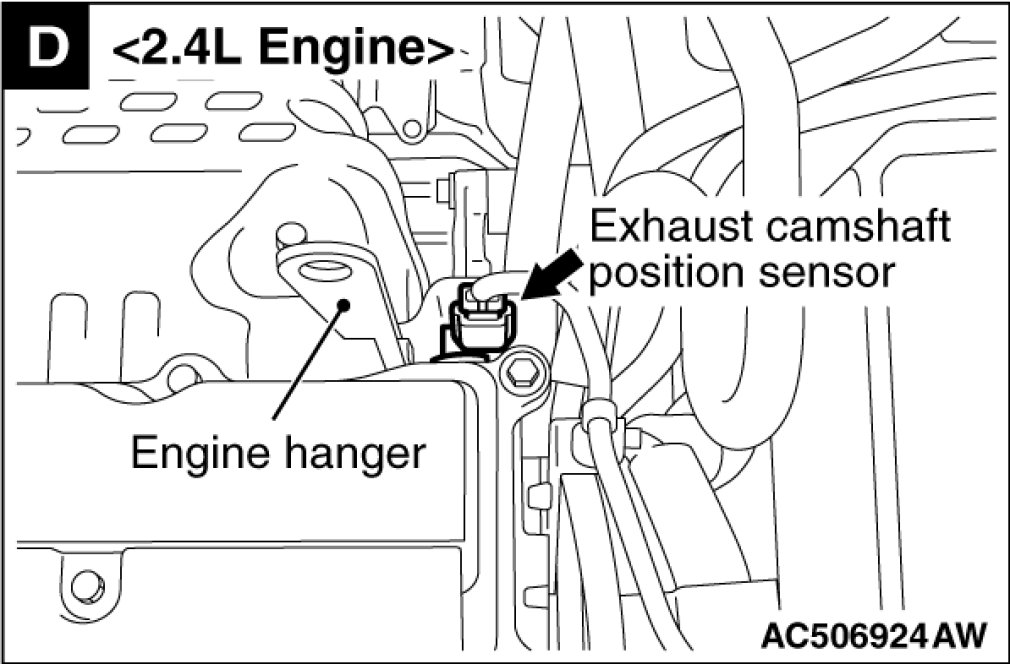 D <2.4L Engine>

Exhaust camshaft position sensor

Engine hanger

AC506924 AW