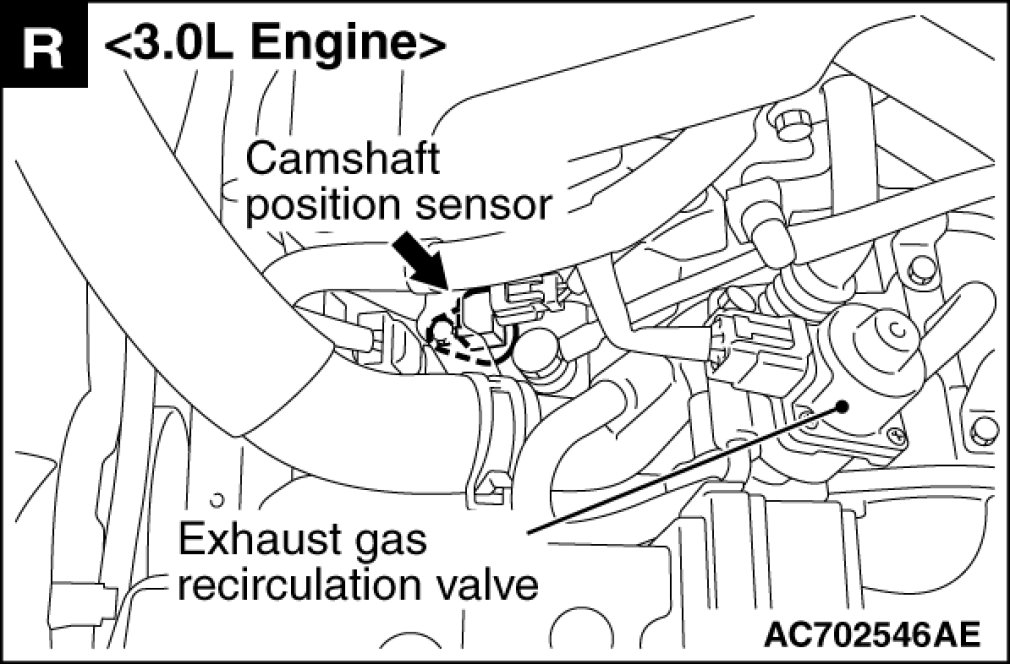 R <3.0L Engine>

Camshaft position sensor

Exhaust gas recirculation valve

AC702546AE