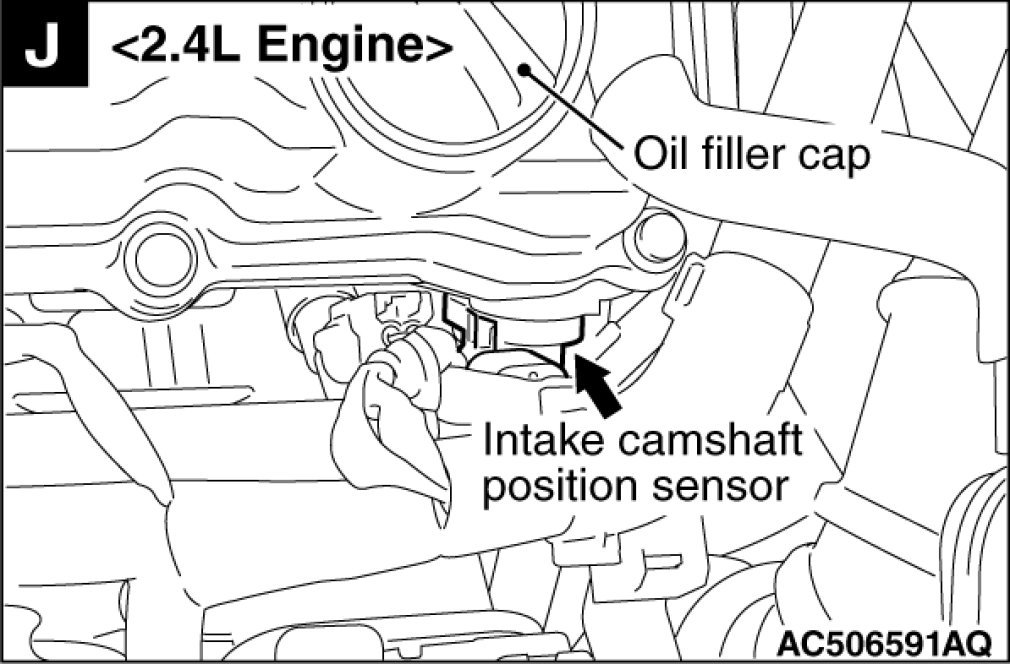 J <2.4L Engine>

Oil filler cap

Intake camshaft position sensor

AC506591AQ