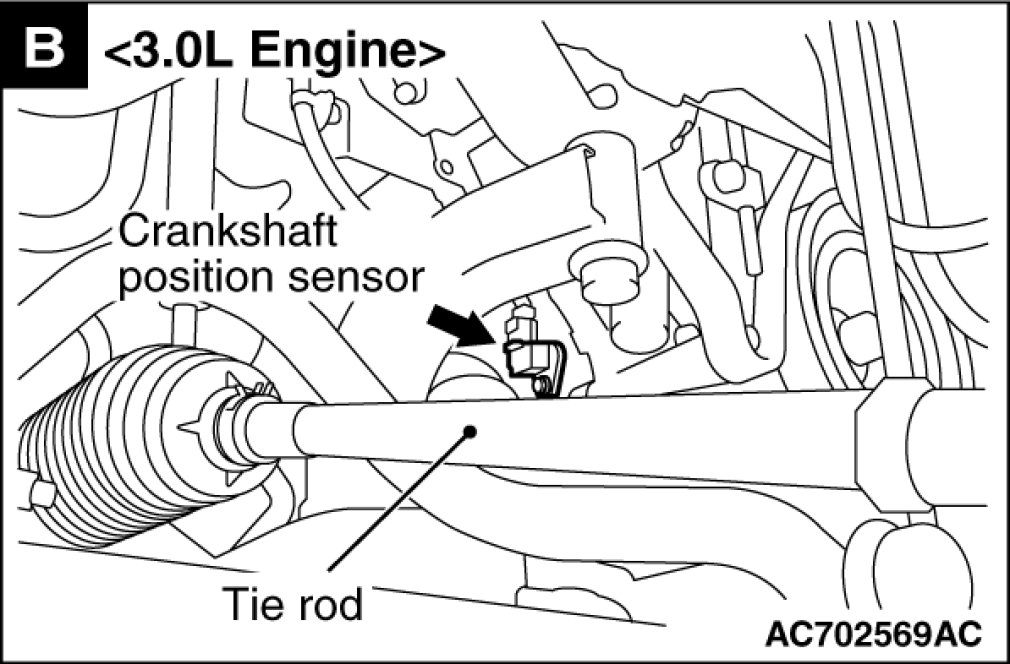 B <3.0L Engine>

Crankshaft position sensor

Tie rod

AC702569AC