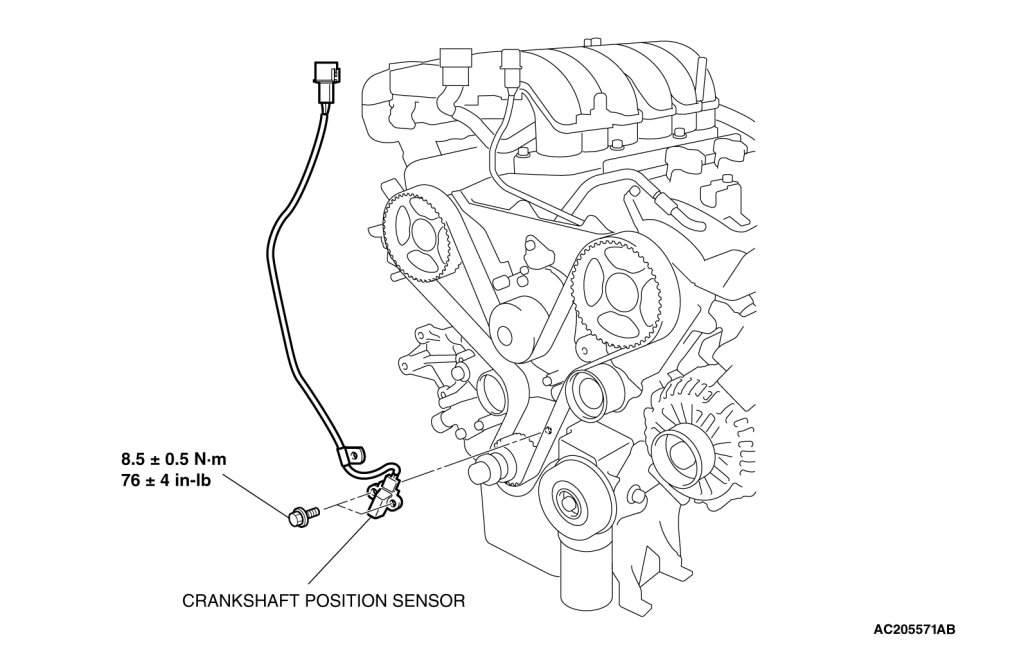 8.5 ± 0.5 N·m
76 ± 4 in-lb

CRANKSHAFT POSITION SENSOR

AC205571AB