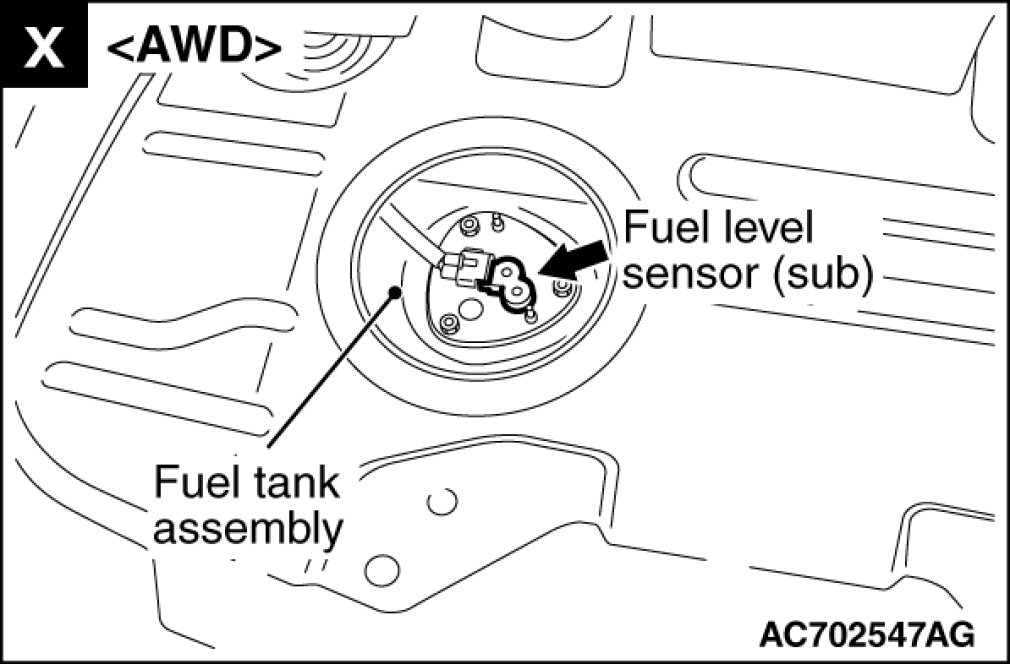 X <AWD>

Fuel level sensor (sub)

Fuel tank assembly

AC702547AG