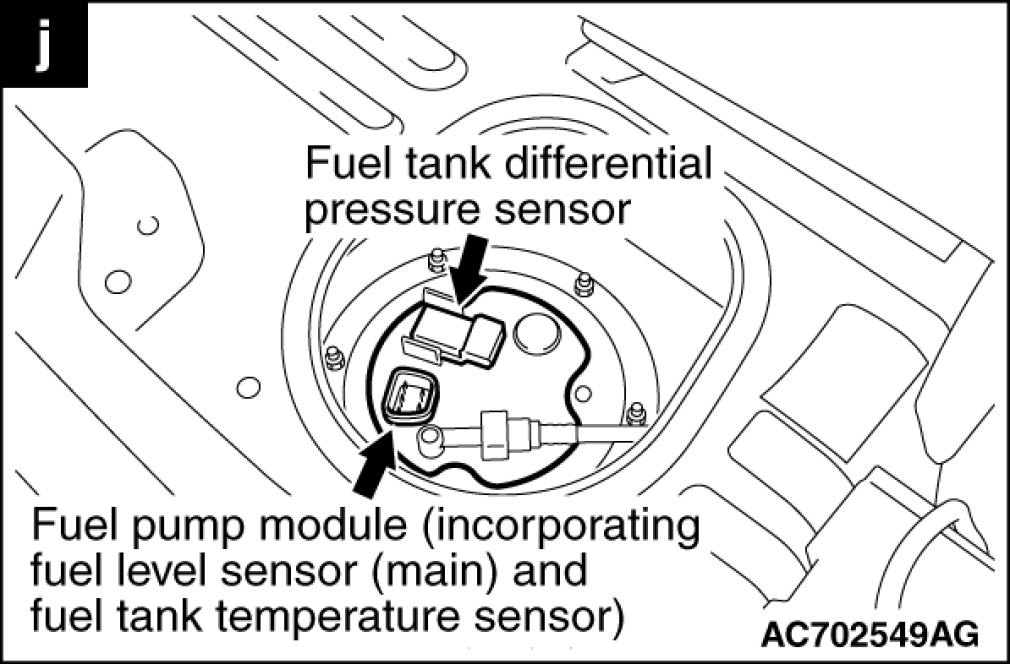 j

Fuel tank differential pressure sensor

Fuel pump module (incorporating fuel level sensor (main) and fuel tank temperature sensor)

AC702549AG