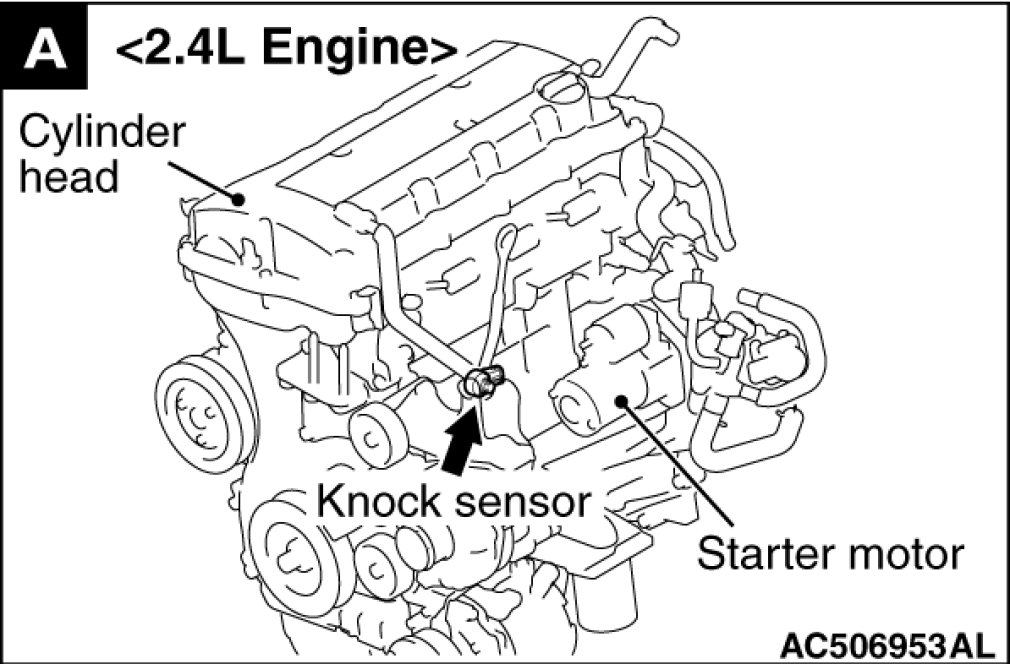 A <2.4L Engine>

Cylinder head

Knock sensor

Starter motor

AC506953AL