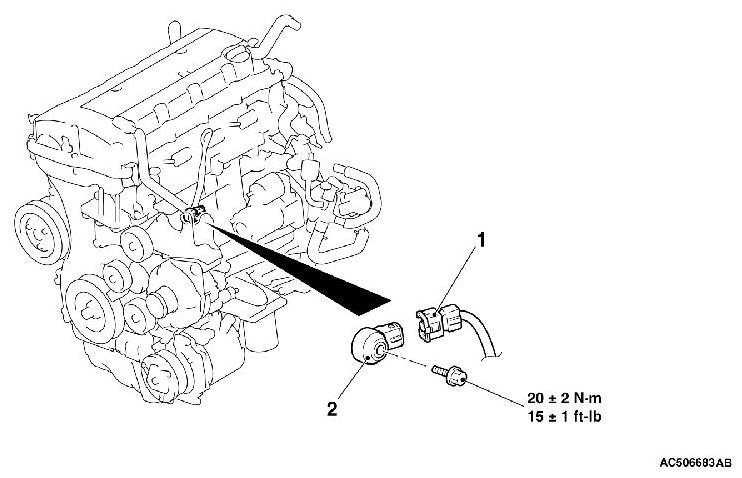 1

2

20 ± 2 N·m
15 ± 1 ft-lb

AC506693AB