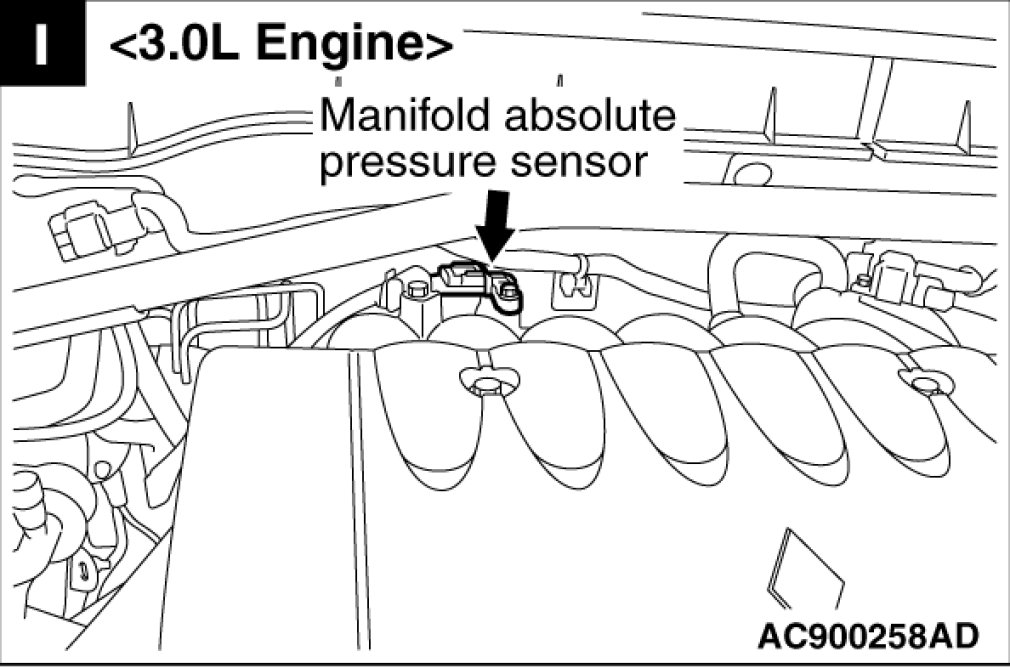 I <3.0L Engine>

Manifold absolute pressure sensor

AC900258AD